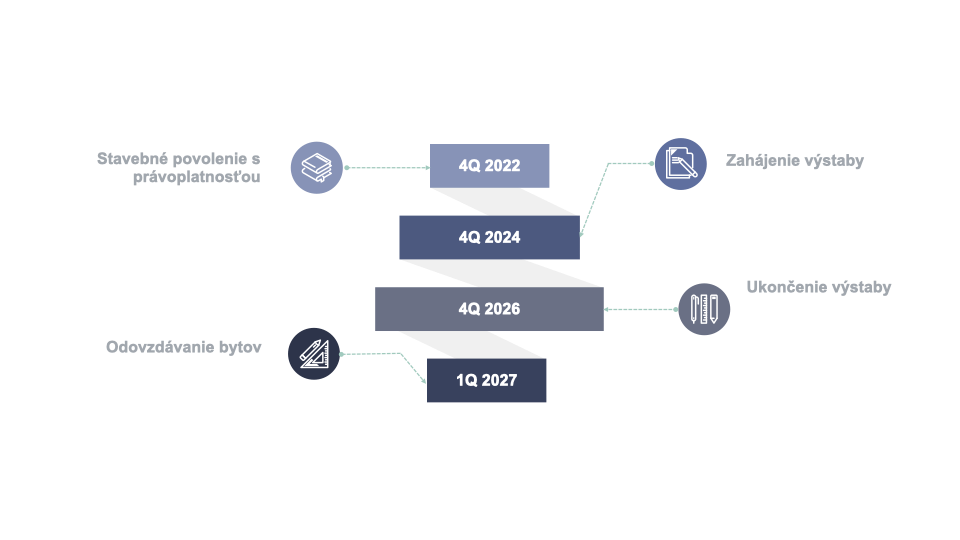 Stavebné povolenie s právoplatnosťou

4Q 2022

Zahájenie výstaby

4Q 2024

Ukončenie výstaby

4Q 2026

Odovzdávanie bytov

1Q 2027